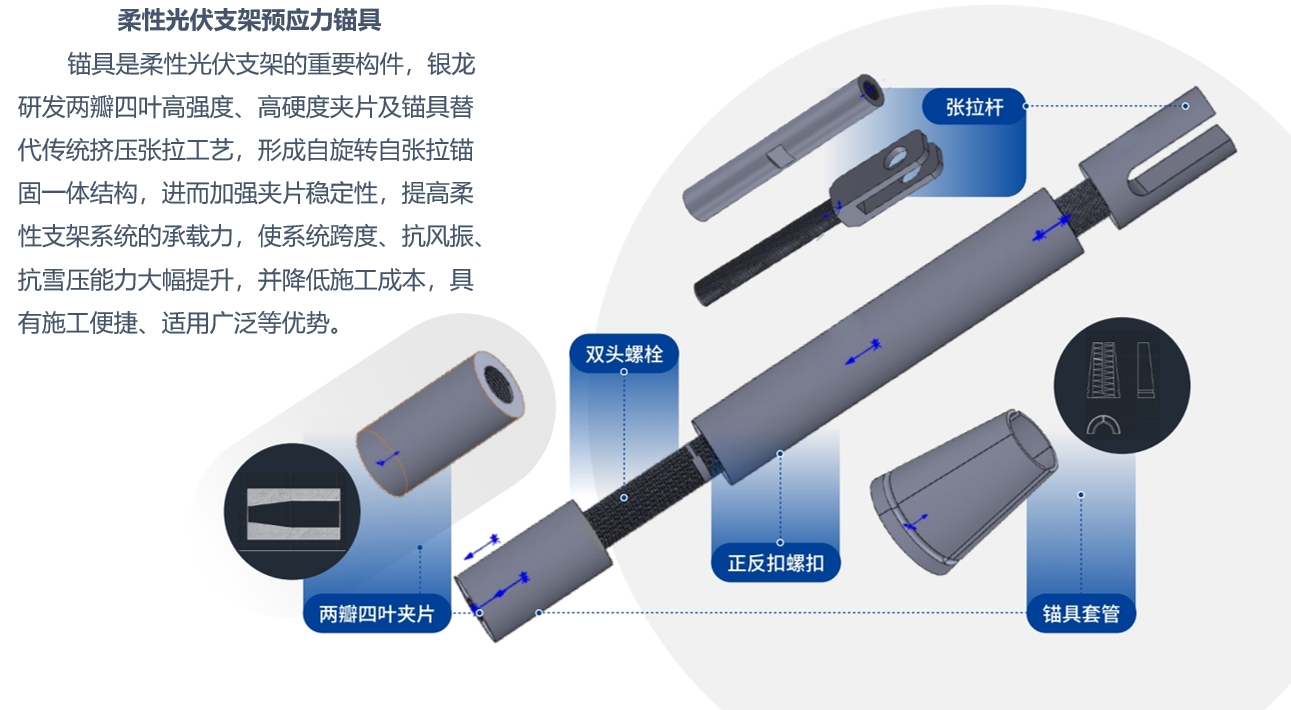 柔性光伏支架预应力锚具

锚具是柔性光伏支架的重要构件，银龙研发两瓣四叶高强度、高硬度夹片及锚具替代传统挤压张拉工艺，形成自旋转自张拉锚固一体结构，进而加强夹片稳定性，提高柔性支架系统的承载力，使系统跨度、抗风振、抗雪压能力大幅提升，并降低施工成本，具有施工便捷、适用广泛等优势。

张拉杆

双头螺栓

正反扣螺扣

两瓣四叶夹片

锚具套管